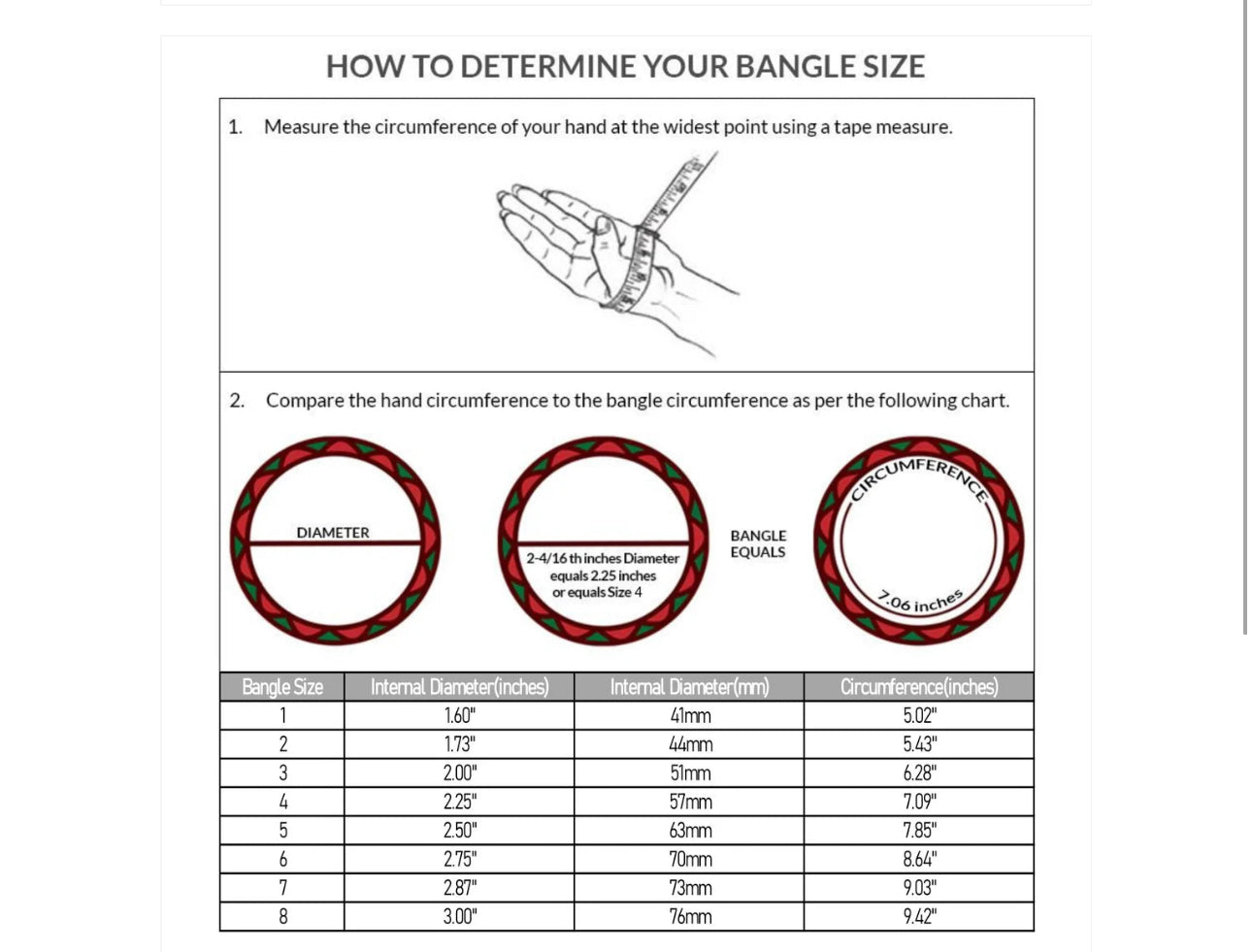 HOW TO DETERMINE YOUR BANGLE SIZE

1. Measure the circumference of your hand at the widest point using a tape measure.

2. Compare the hand circumference to the bangle circumference as per the following chart.

DIAMETER

2-4/16 th inches Diameter equals 2.25 inches or equals Size 4

BANGLE EQUALS

CIRCUMFERENCE

7.06 inches

| Bangle Size | Internal Diameter(inches) | Internal Diameter(mm) | Circumference(inches) |
|---|---|---|---|
| 1 | 1.60" | 41mm | 5.02" |
| 2 | 1.73" | 44mm | 5.43" |
| 3 | 2.00" | 51mm | 6.28" |
| 4 | 2.25" | 57mm | 7.09" |
| 5 | 2.50" | 63mm | 7.85" |
| 6 | 2.75" | 70mm | 8.64" |
| 7 | 2.87" | 73mm | 9.03" |
| 8 | 3.00" | 76mm | 9.42" |